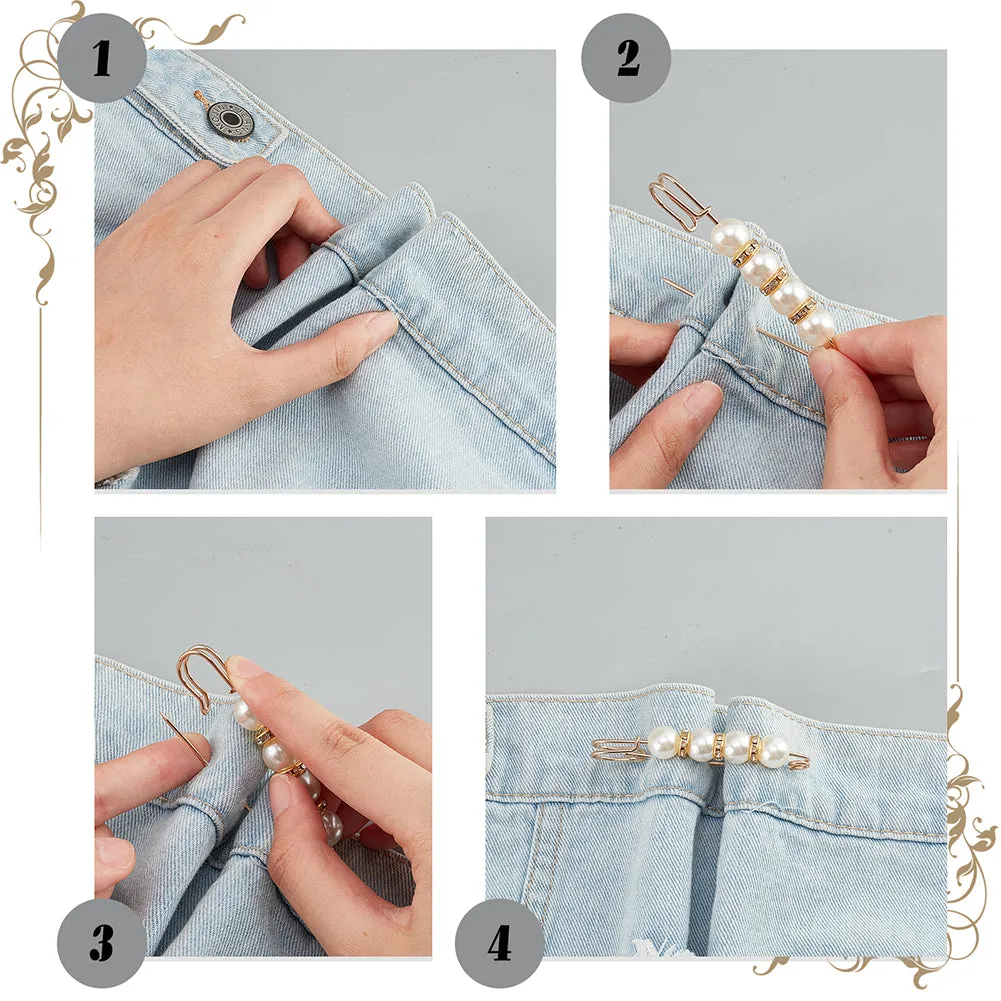 1

2

3

4